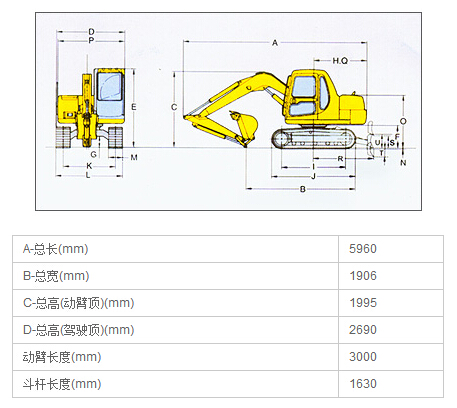 D
P
E
G
M
K
L
A
H.Q
C
O
F
U
S
T
N
R
I
J
B

| A-总长(mm) | 5960 |
|---|---|
| B-总宽(mm) | 1906 |
| C-总高(动臂顶)(mm) | 1995 |
| D-总高(驾驶顶)(mm) | 2690 |
| 动臂长度(mm) | 3000 |
| 斗杆长度(mm) | 1630 |